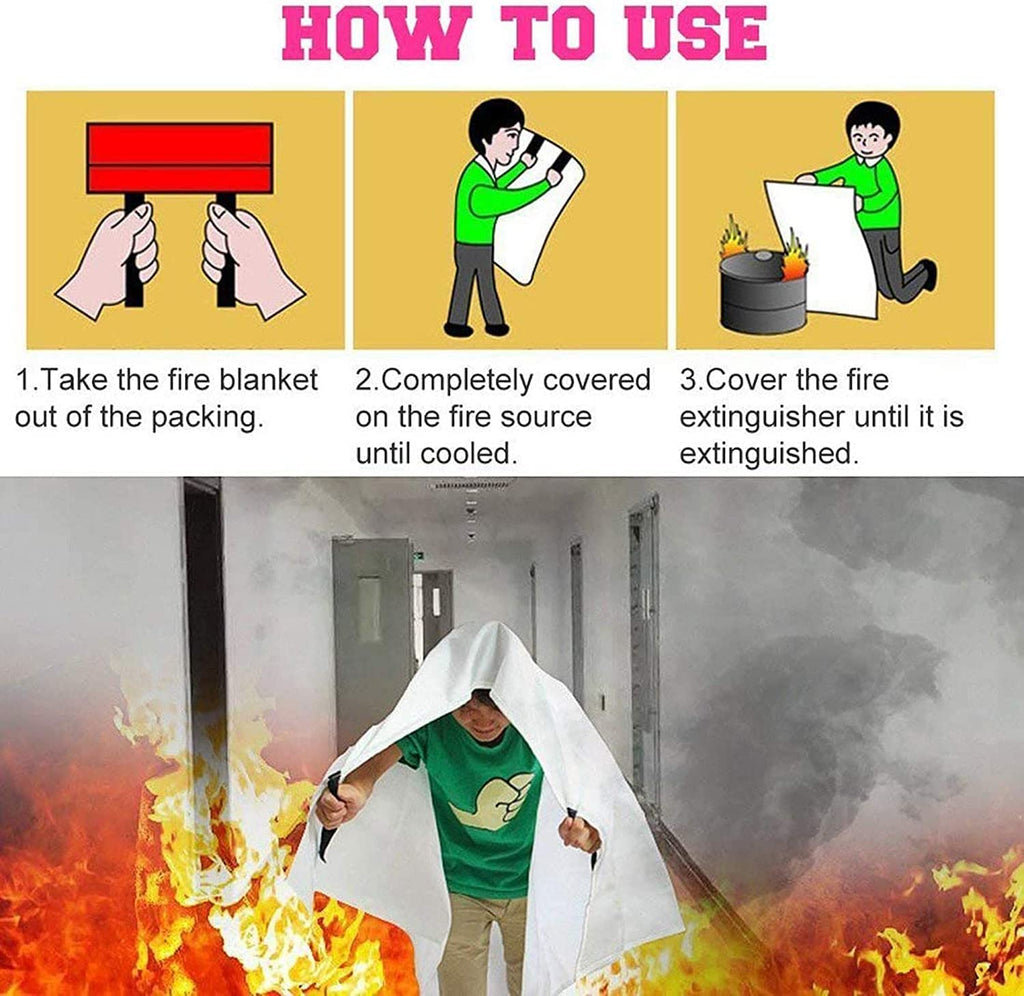 HOW TO USE

1.Take the fire blanket out of the packing.

2.Completely covered on the fire source until cooled.

3.Cover the fire extinguisher until it is extinguished.